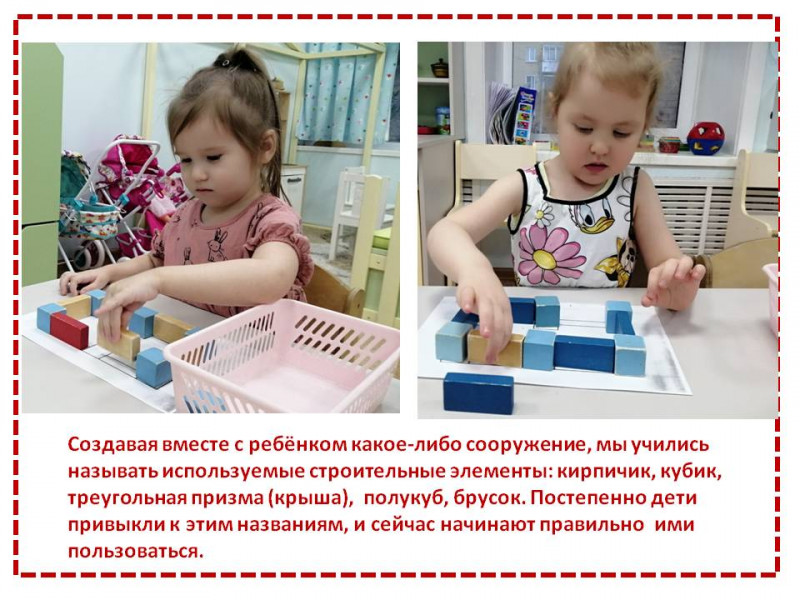 Создавая вместе с ребёнком какое-либо сооружение, мы учились называть используемые строительные элементы: кирпичик, кубик, треугольная призма (крыша),  полукуб, брусок. Постепенно дети привыкли к этим названиям, и сейчас начинают правильно  ими пользоваться.